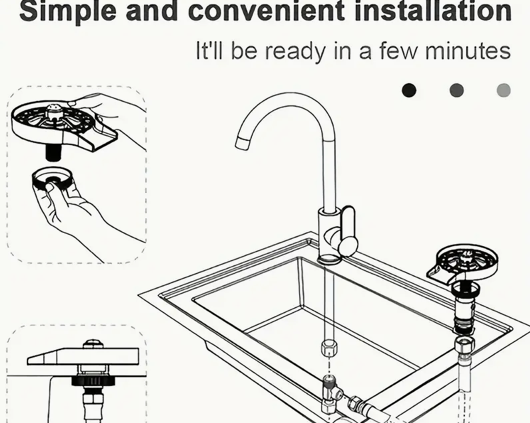 Simple and convenient installation

It'll be ready in a few minutes